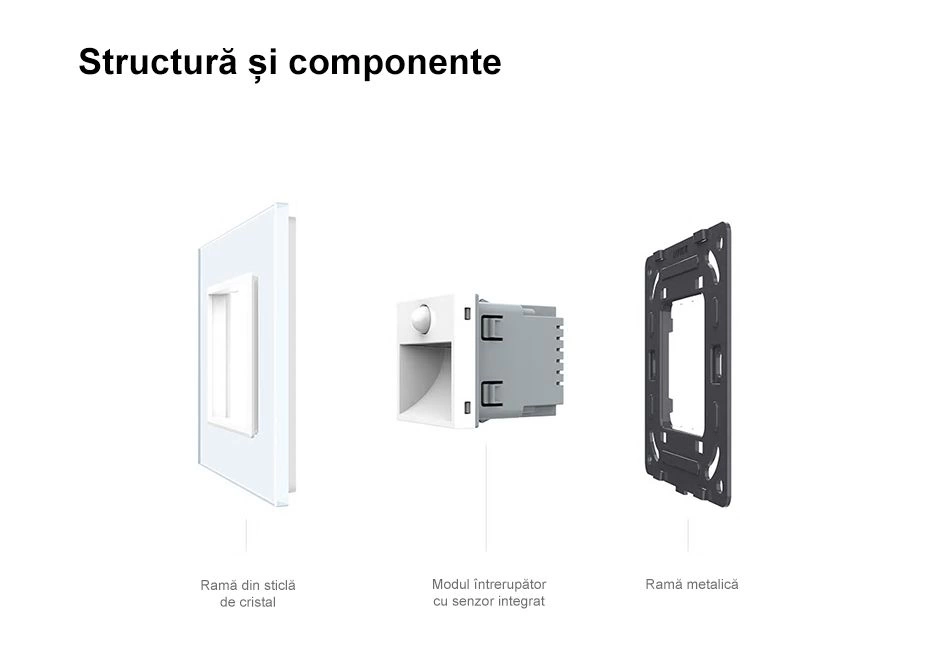 Structură și componente

Ramă din sticlă de cristal

Modul întrerupător cu senzor integrat

Ramă metalică